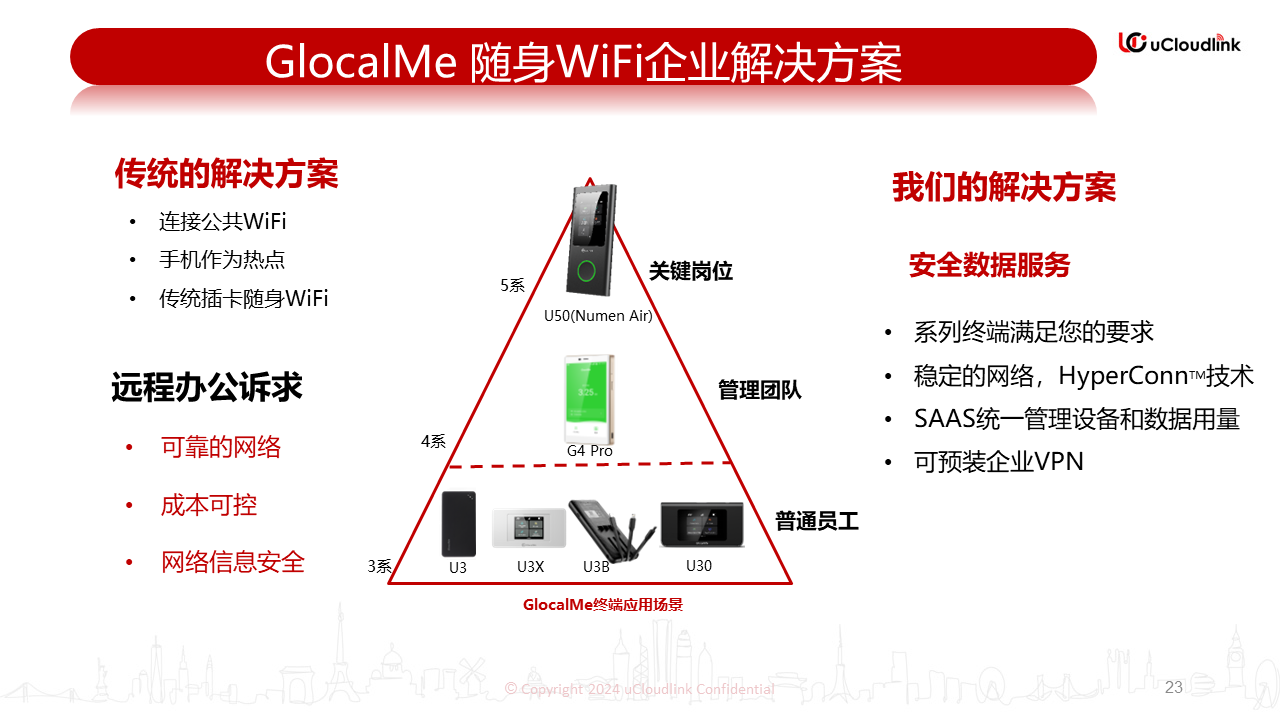 GlocalMe 随身WiFi企业解决方案

uCloudlink

传统的解决方案

• 连接公共WiFi
• 手机作为热点
• 传统插卡随身WiFi

远程办公诉求

• 可靠的网络
• 成本可控
• 网络信息安全

5系
U50(Numen Air)
关键岗位
4系
G4 Pro
管理团队
3系
U3
U3X
U3B
U30
普通员工
GlocalMe终端应用场景

我们的解决方案

安全数据服务

• 系列终端满足您的要求
• 稳定的网络，HyperConn™技术
• SAAS统一管理设备和数据用量
• 可预装企业VPN

© Copyright 2024 uCloudlink Confidential
23